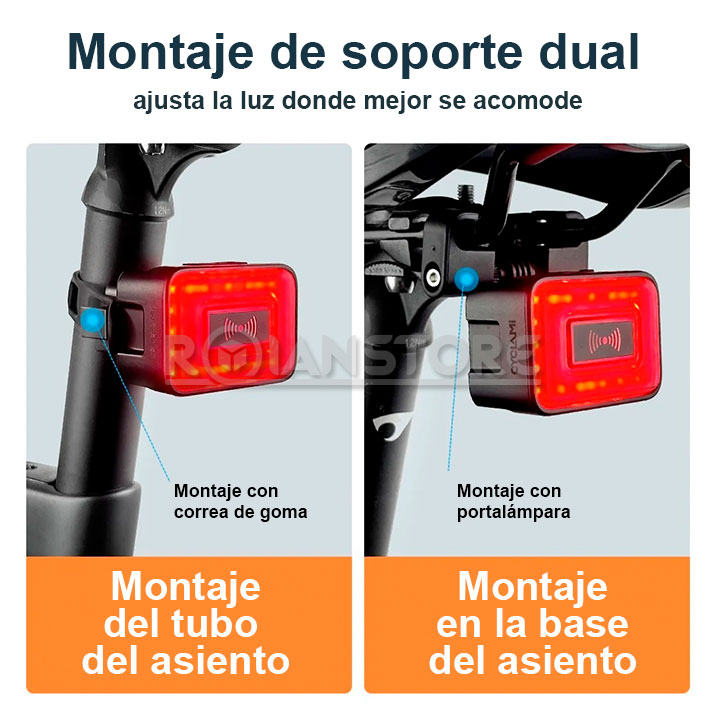 Montaje de soporte dual

ajusta la luz donde mejor se acomode

12Nm

ROIANSTORE

Montaje con correa de goma

Montaje del tubo del asiento

12Nm

CYCLAMI

Montaje con portalámpara

Montaje en la base del asiento