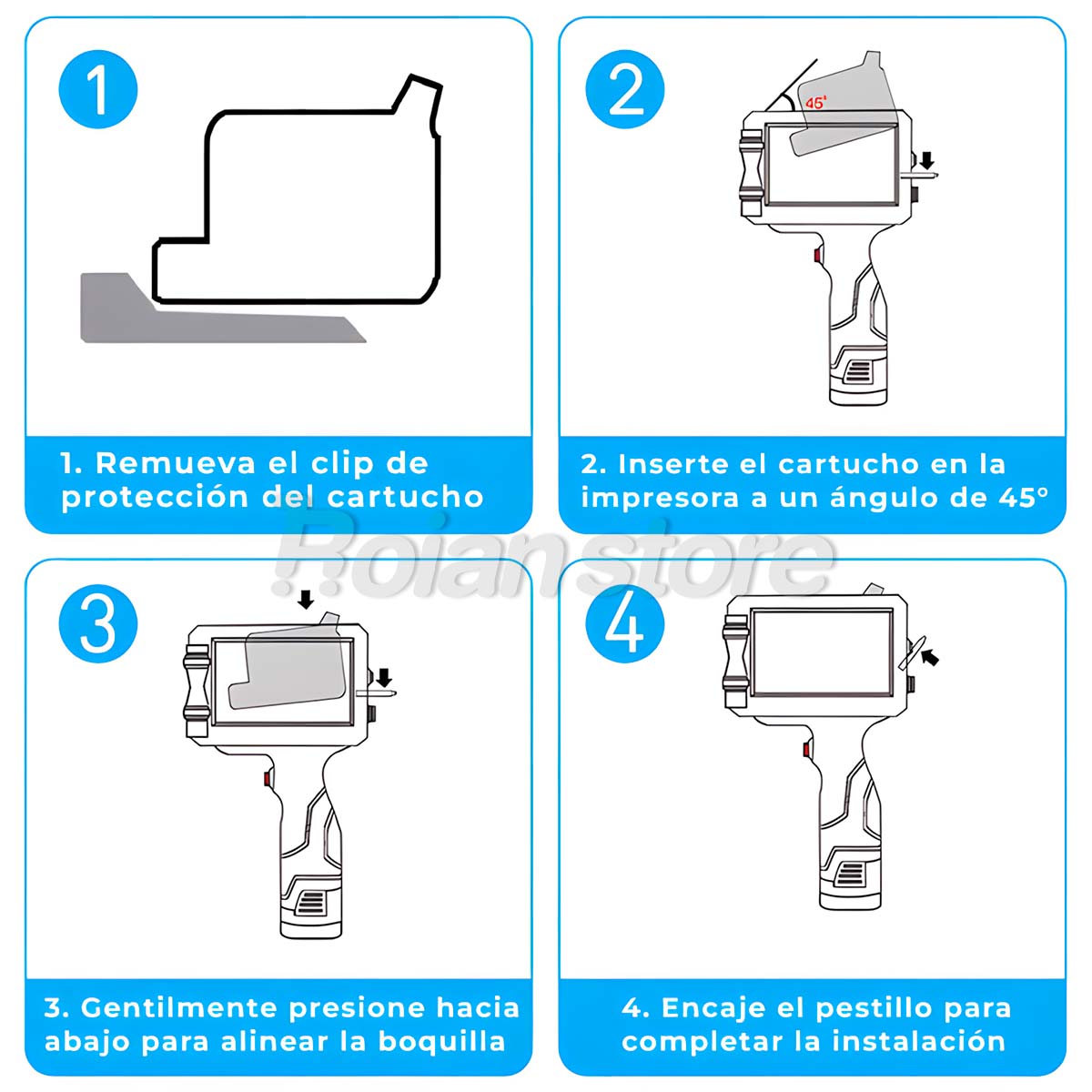 1

1. Remueva el clip de protección del cartucho

2

45°

2. Inserte el cartucho en la impresora a un ángulo de 45°

Roianstore

3

3. Gentilmente presione hacia abajo para alinear la boquilla

4

4. Encaje el pestillo para completar la instalación